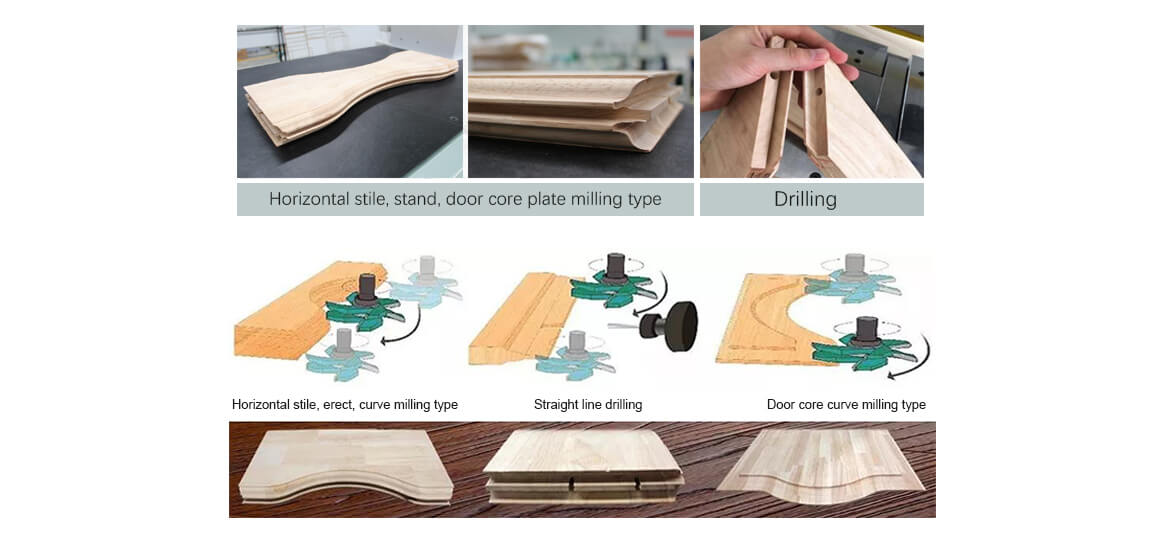 Horizontal stile, stand, door core plate milling type

Drilling

Horizontal stile, erect, curve milling type

Straight line drilling

Door core curve milling type